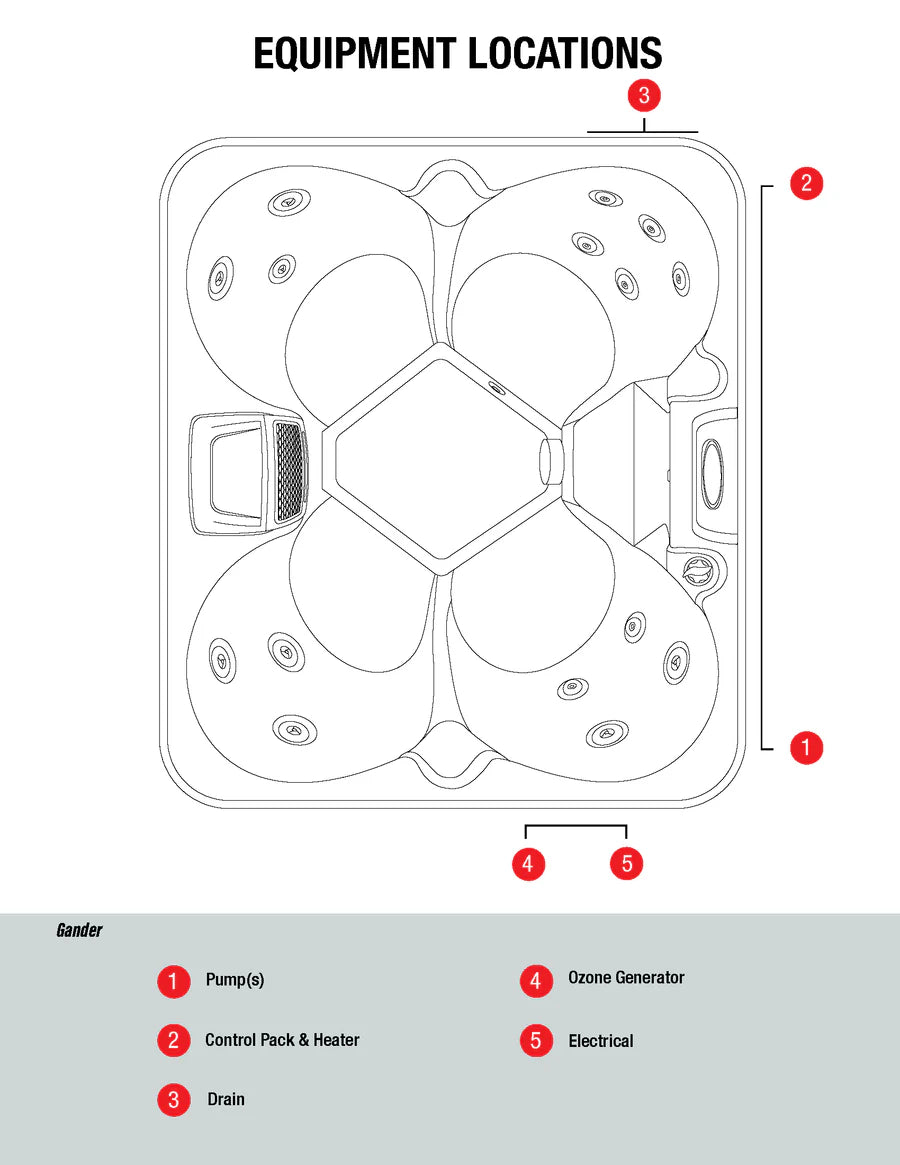 EQUIPMENT LOCATIONS

3

2

1

4 5

Gander

1 Pump(s)

2 Control Pack & Heater

3 Drain

4 Ozone Generator

5 Electrical